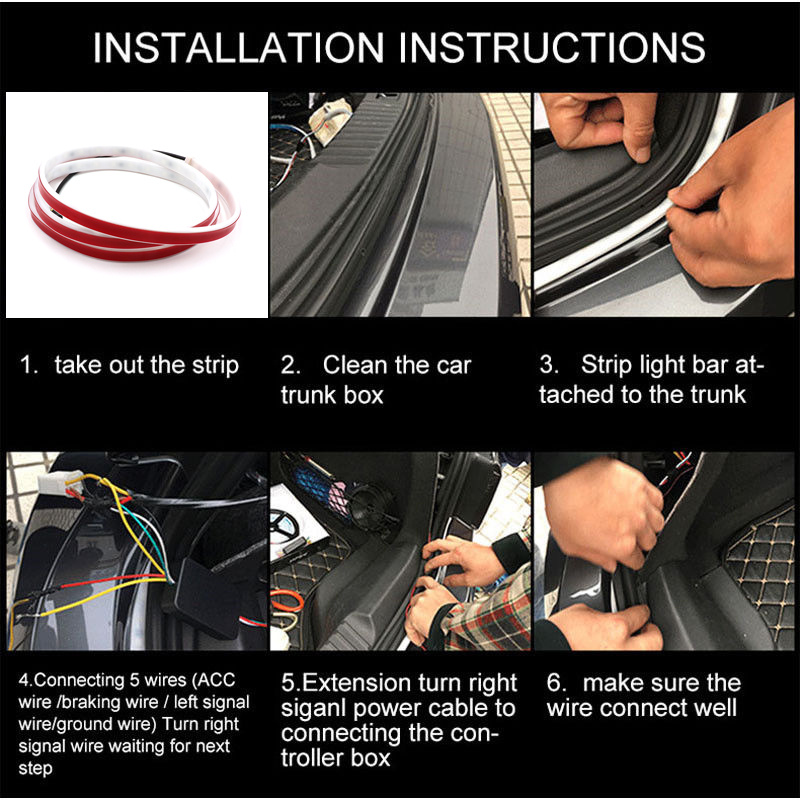 INSTALLATION INSTRUCTIONS

1. take out the strip

2. Clean the car trunk box

3. Strip light bar attached to the trunk

4.Connecting 5 wires (ACC wire /braking wire / left signal wire/ground wire) Turn right signal wire waiting for next step

5.Extension turn right siganl power cable to connecting the controller box

6. make sure the wire connect well