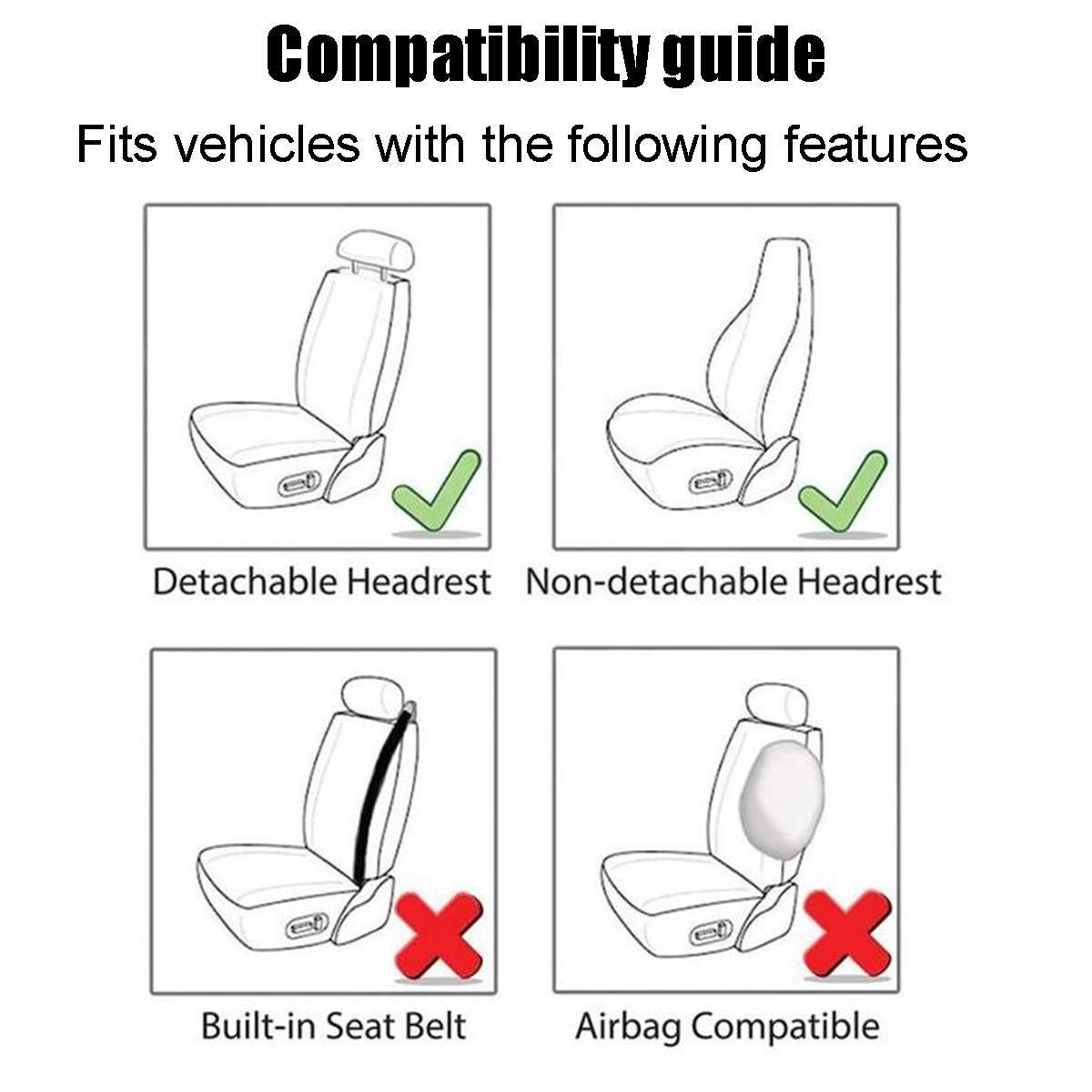 Compatibility guide

Fits vehicles with the following features

Detachable Headrest

Non-detachable Headrest

Built-in Seat Belt

Airbag Compatible