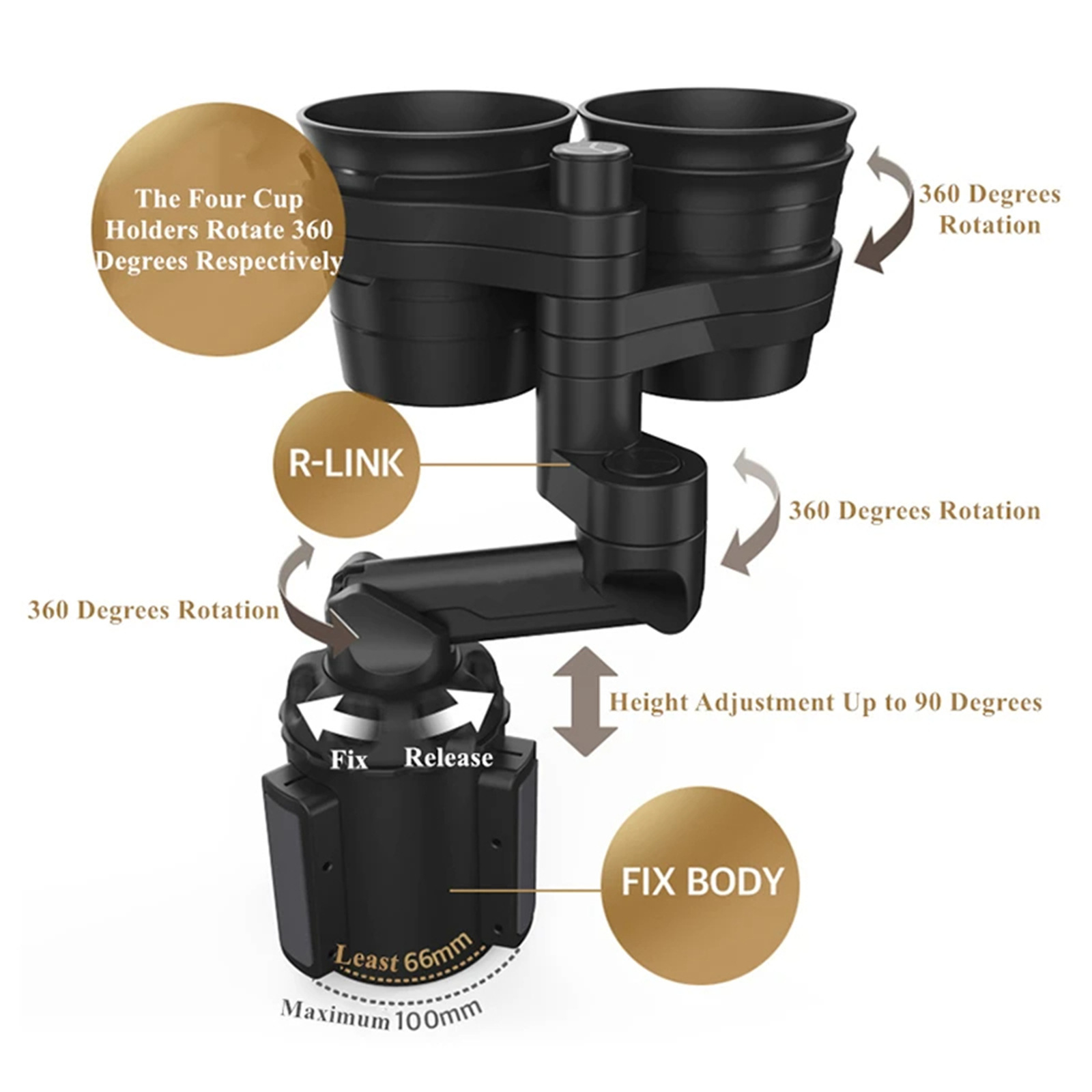 The Four Cup Holders Rotate 360 Degrees Respectively

360 Degrees Rotation

R-LINK

360 Degrees Rotation

360 Degrees Rotation

Height Adjustment Up to 90 Degrees

Fix

Release

FIX BODY

Least 66mm

Maximum 100mm