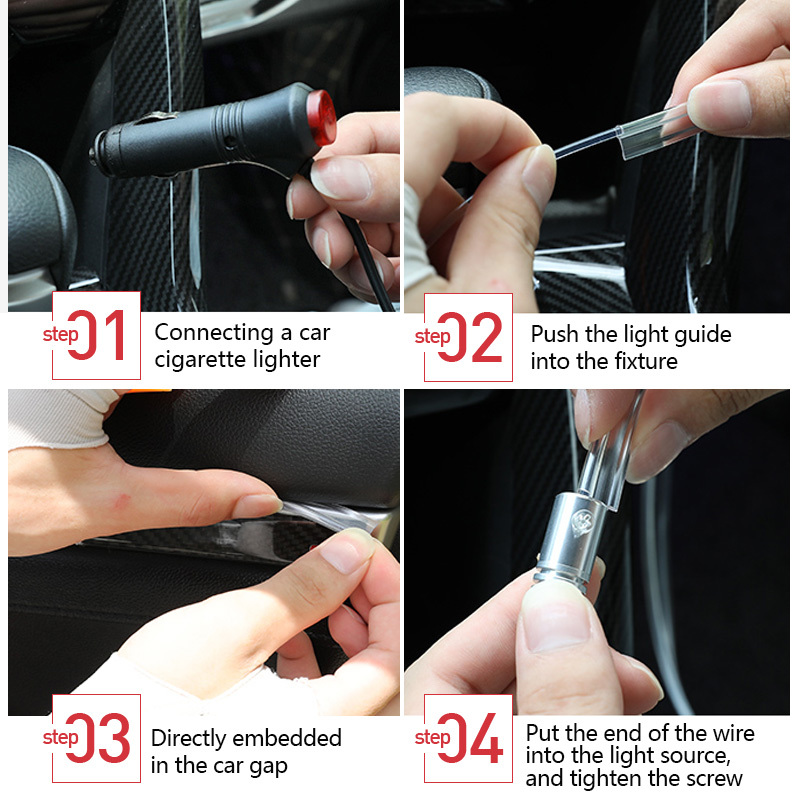 step 01 Connecting a car cigarette lighter

step 02 Push the light guide into the fixture

step 03 Directly embedded in the car gap

step 04 Put the end of the wire into the light source, and tighten the screw