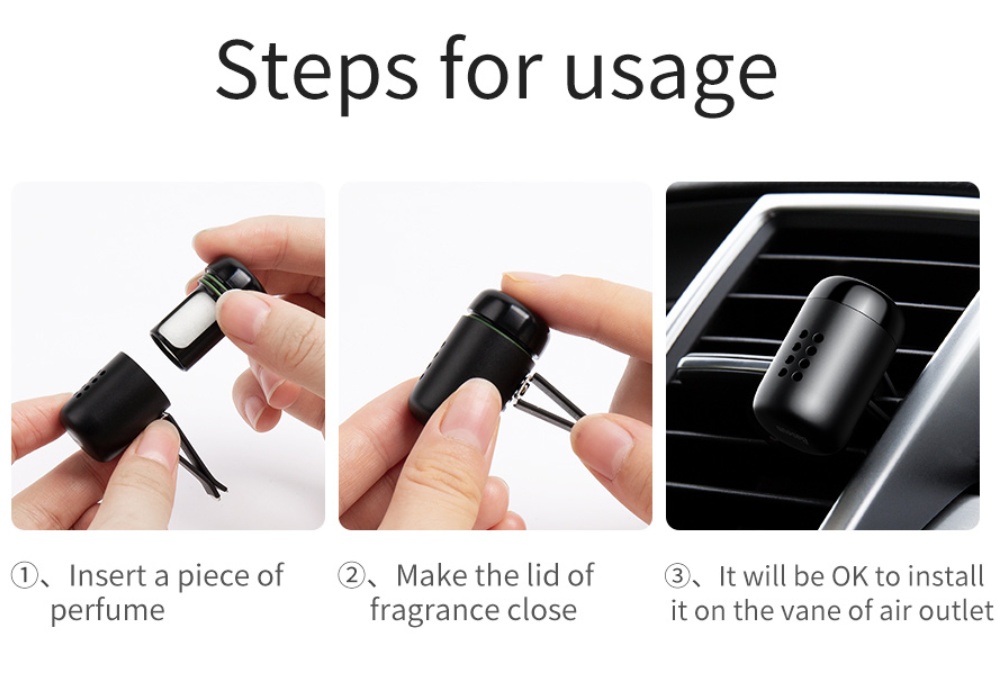 Steps for usage

①、Insert a piece of perfume

②、Make the lid of fragrance close

③、It will be OK to install it on the vane of air outlet