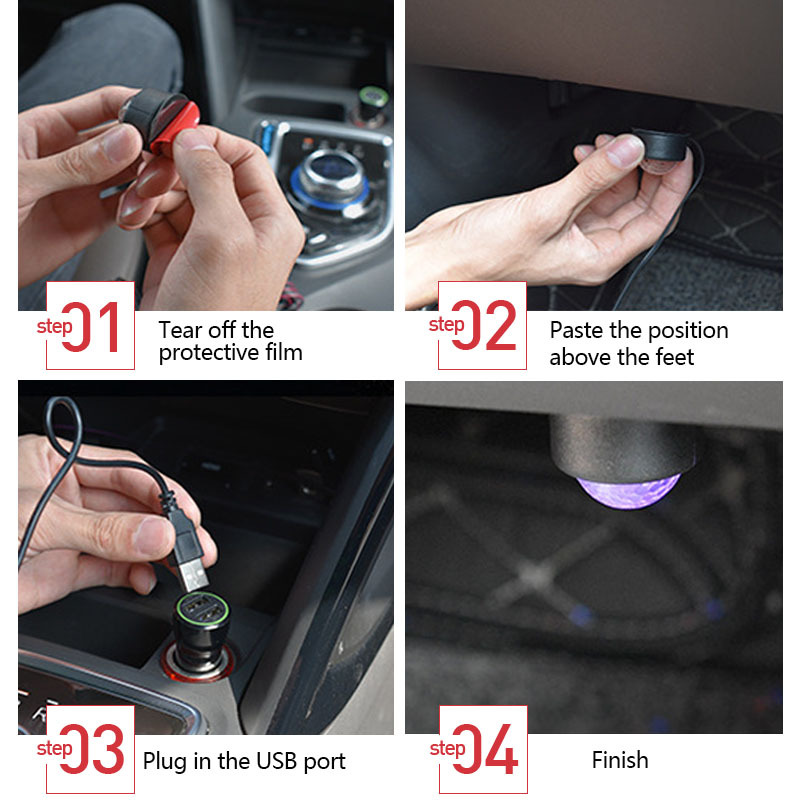 step 01 Tear off the protective film

step 02 Paste the position above the feet

step 03 Plug in the USB port

step 04 Finish